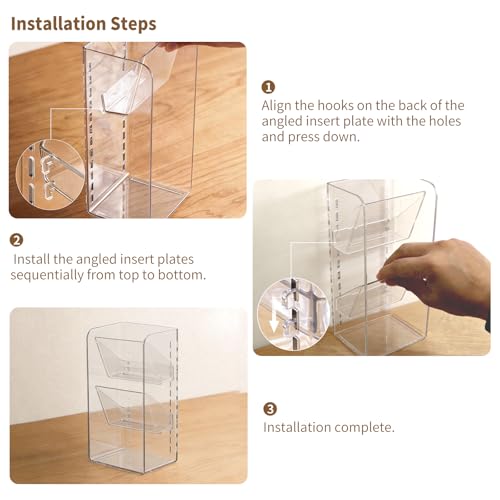 Installation Steps

1
Align the hooks on the back of the angled insert plate with the holes and press down.

2
Install the angled insert plates sequentially from top to bottom.

3
Installation complete.