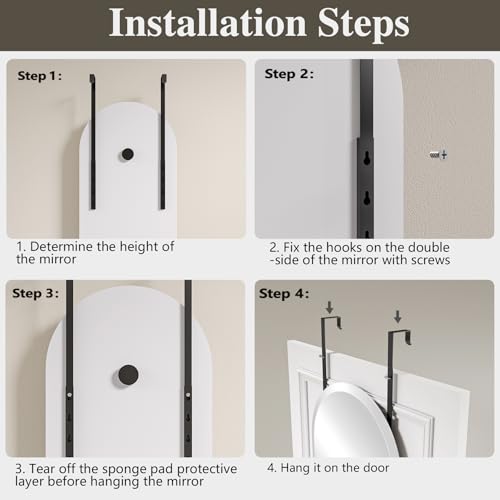 Installation Steps

Step 1:

1. Determine the height of the mirror

Step 2:

2. Fix the hooks on the double -side of the mirror with screws

Step 3:

3. Tear off the sponge pad protective layer before hanging the mirror

Step 4:

4. Hang it on the door