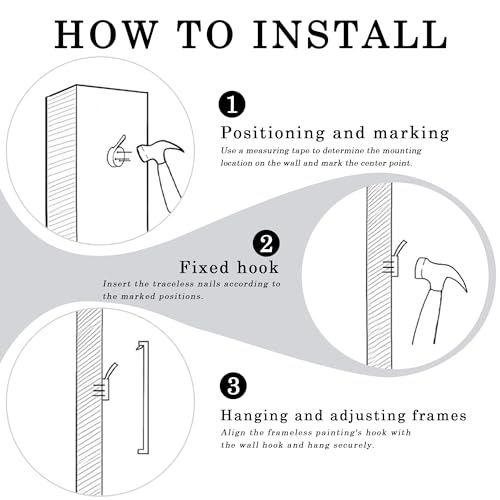 HOW TO INSTALL

1

Positioning and marking

Use a measuring tape to determine the mounting location on the wall and mark the center point.

2

Fixed hook

Insert the traceless nails according to the marked positions.

3

Hanging and adjusting frames

Align the frameless painting's hook with the wall hook and hang securely.