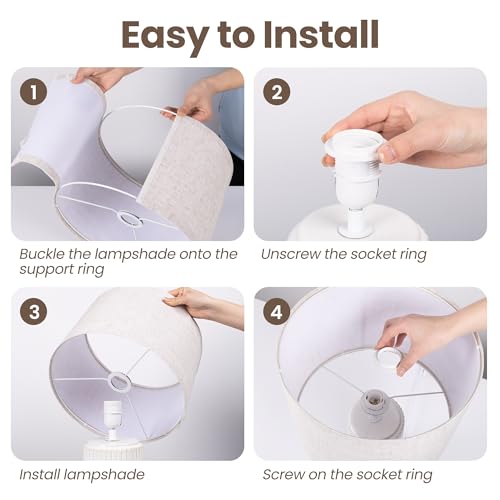 Easy to Install

1

Buckle the lampshade onto the support ring

2

Unscrew the socket ring

3

Install lampshade

4

Screw on the socket ring