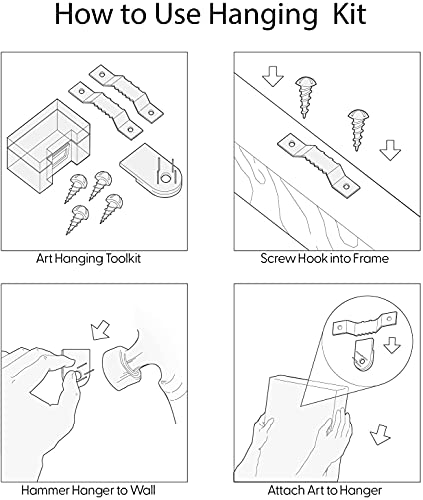 How to Use Hanging Kit

Art Hanging Toolkit

Screw Hook into Frame

Hammer Hanger to Wall

Attach Art to Hanger