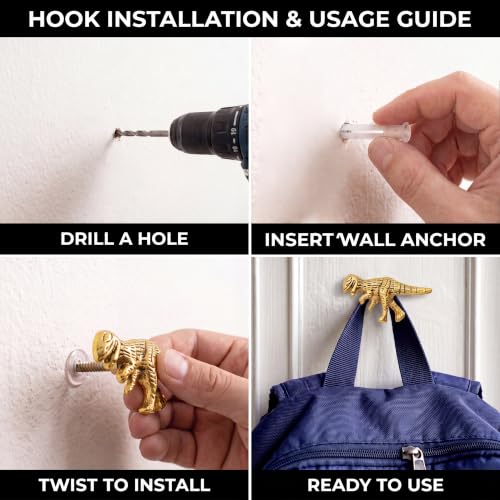 HOOK INSTALLATION & USAGE GUIDE

DRILL A HOLE

INSERT WALL ANCHOR

TWIST TO INSTALL

READY TO USE