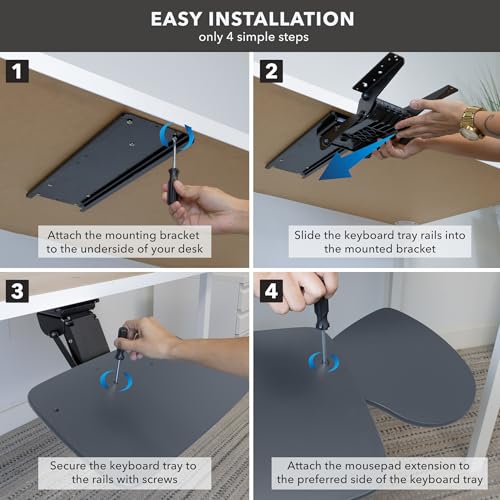 EASY INSTALLATION
only 4 simple steps

1
Attach the mounting bracket to the underside of your desk

2
Slide the keyboard tray rails into the mounted bracket

3
Secure the keyboard tray to the rails with screws

4
Attach the mousepad extension to the preferred side of the keyboard tray