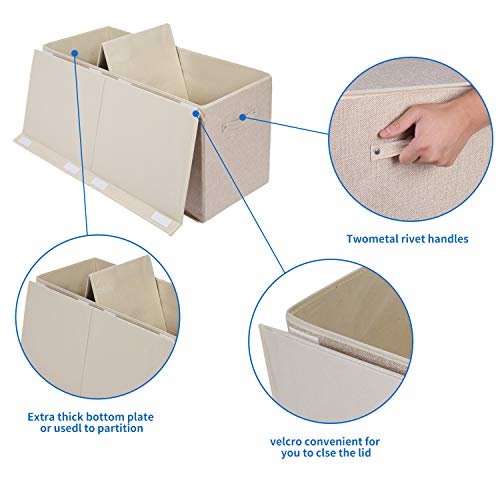 Twometal rivet handles

Extra thick bottom plate
or usedl to partition

velcro convenient for
you to clse the lid