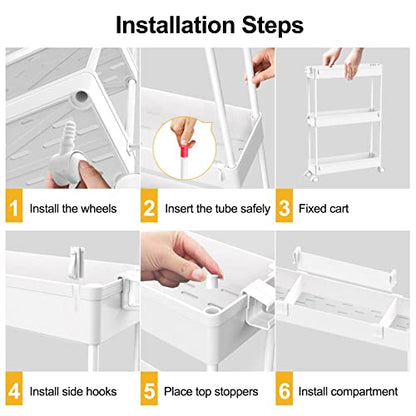 Installation Steps

1 Install the wheels

2 Insert the tube safely

3 Fixed cart

4 Install side hooks

5 Place top stoppers

6 Install compartment