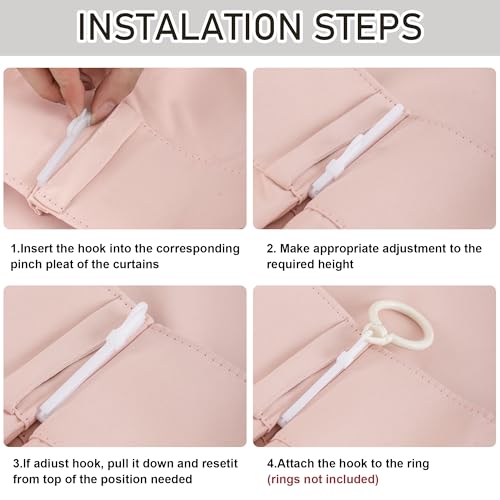 INSTALATION STEPS

1.Insert the hook into the corresponding pinch pleat of the curtains

2. Make appropriate adjustment to the required height

3.If adiust hook, pull it down and resetit from top of the position needed

4.Attach the hook to the ring
(rings not included)