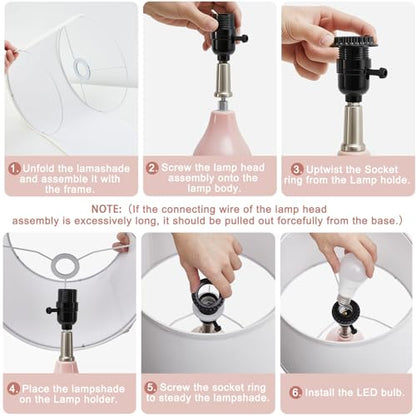 1. Unfold the lamashade and assemble it with the frame.

2. Screw the lamp head assembly onto the lamp body.

3. Uptwist the Socket ring from the Lamp holde.

NOTE: (If the connecting wire of the lamp head assembly is excessively long, it should be pulled out forcefully from the base.)

4. Place the lampshade on the Lamp holder.

5. Screw the socket ring to steady the lampshade.

6. Install the LED bulb.