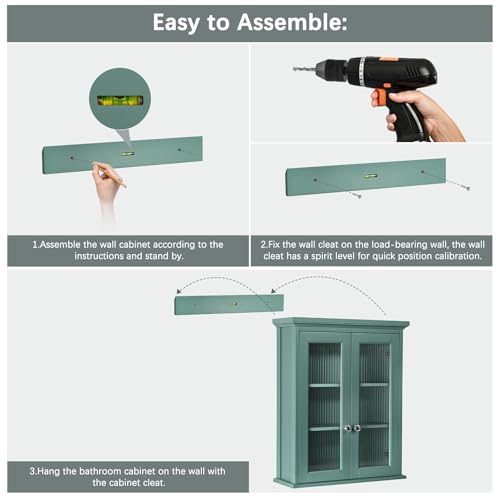 Easy to Assemble:

1.Assemble the wall cabinet according to the instructions and stand by.

2.Fix the wall cleat on the load-bearing wall, the wall cleat has a spirit level for quick position calibration.

3.Hang the bathroom cabinet on the wall with the cabinet cleat.