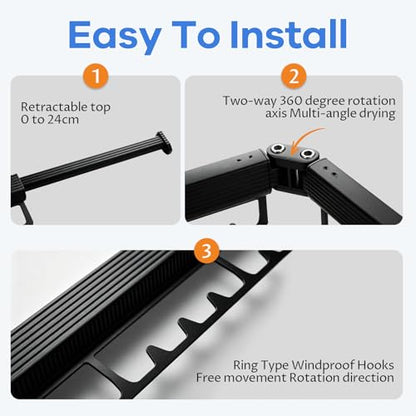 Easy To Install

1

Retractable top
0 to 24cm

2

Two-way 360 degree rotation
axis Multi-angle drying

3

Ring Type Windproof Hooks
Free movement Rotation direction