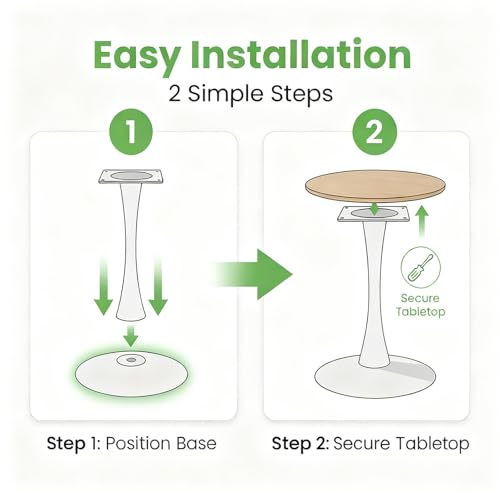 Easy Installation

2 Simple Steps

1

2

Secure Tabletop

Step 1: Position Base

Step 2: Secure Tabletop