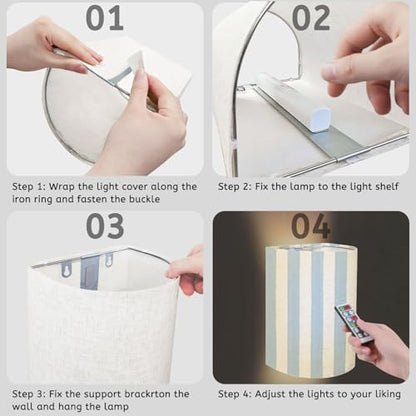 01

Step 1: Wrap the light cover along the iron ring and fasten the buckle

02

Step 2: Fix the lamp to the light shelf

03

Step 3: Fix the support brackrton the wall and hang the lamp

04

Step 4: Adjust the lights to your liking