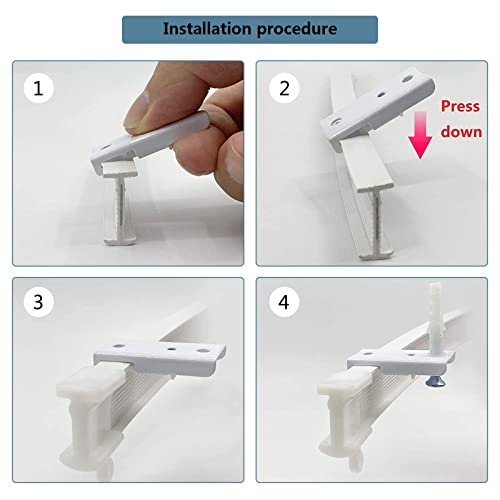 Installation procedure

1

2

Press down

3

4