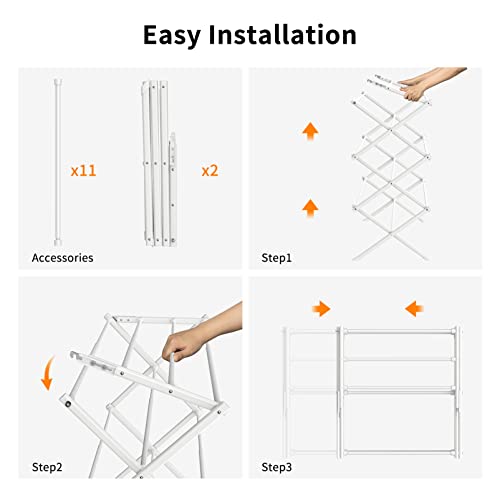 Easy Installation

x11

x2

Accessories

Step1

Step2

Step3