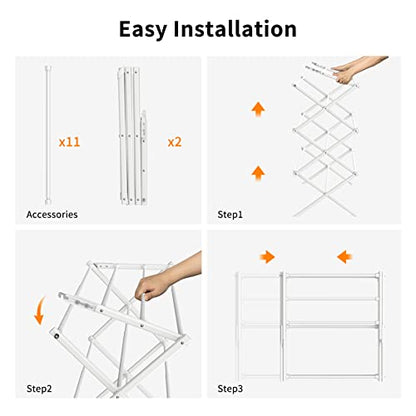 Easy Installation

x11

x2

Accessories

Step1

Step2

Step3