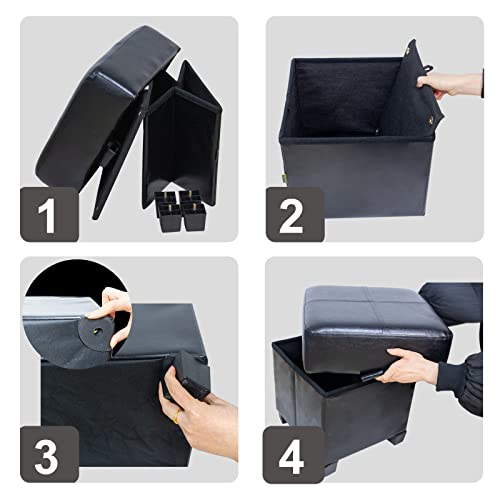 1

2

3

4