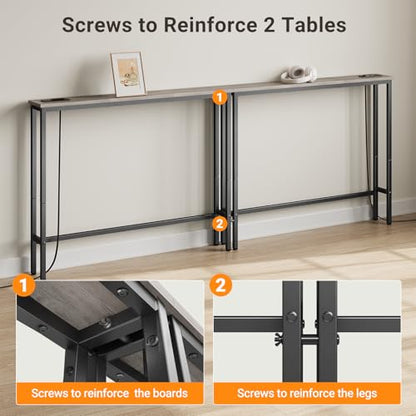 Screws to Reinforce 2 Tables

1

2

1

Screws to reinforce the boards

2

Screws to reinforce the legs