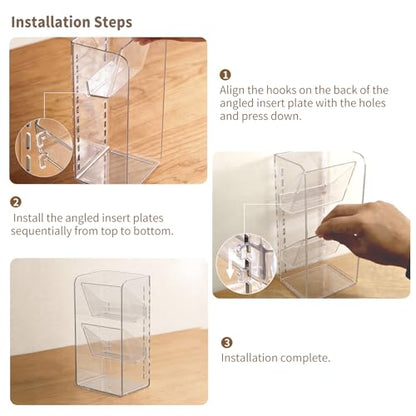 Installation Steps

1
Align the hooks on the back of the angled insert plate with the holes and press down.

2
Install the angled insert plates sequentially from top to bottom.

3
Installation complete.