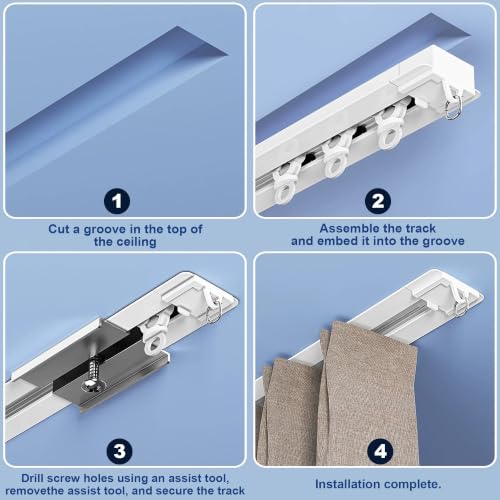 1

Cut a groove in the top of the ceiling

2

Assemble the track and embed it into the groove

3

Drill screw holes using an assist tool, removethe assist tool, and secure the track

4

Installation complete.