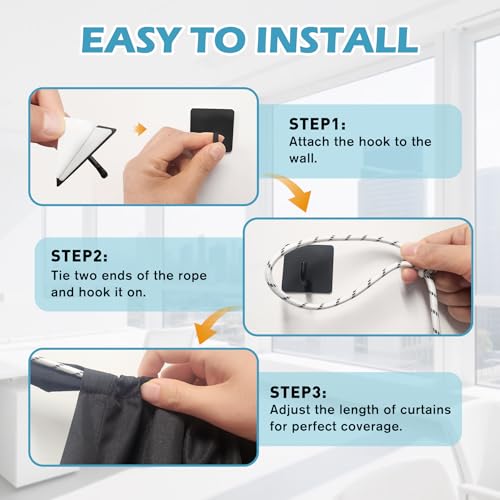 EASY TO INSTALL

STEP1:
Attach the hook to the wall.

STEP2:
Tie two ends of the rope and hook it on.

STEP3:
Adjust the length of curtains for perfect coverage.