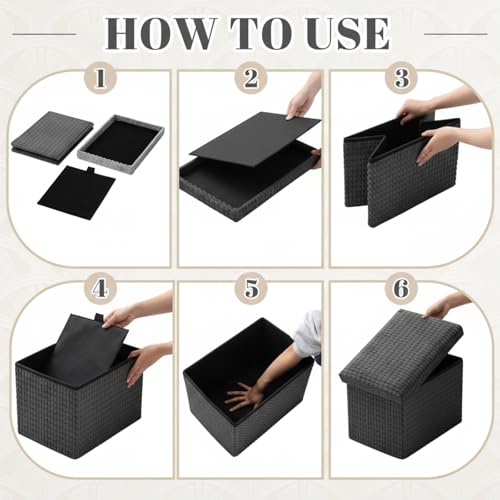 HOW TO USE

1

2

3

4

5

6