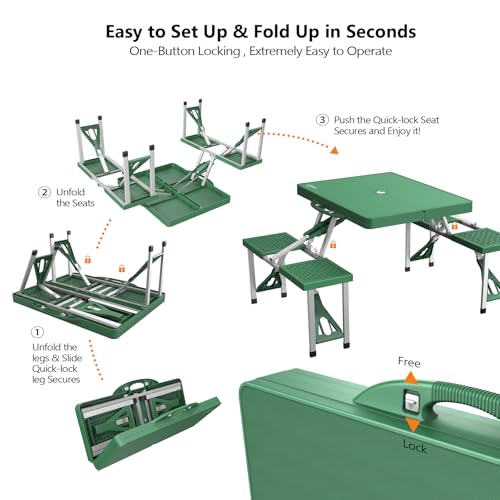 Easy to Set Up & Fold Up in Seconds
One-Button Locking , Extremely Easy to Operate

③ Push the Quick-lock Seat Secures and Enjoy it!

② Unfold the Seats

① Unfold the legs & Slide Quick-lock leg Secures

Free

Lock