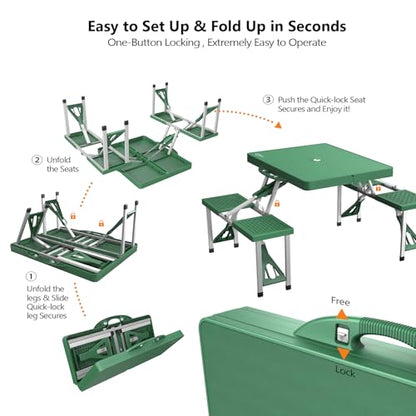 Easy to Set Up & Fold Up in Seconds
One-Button Locking , Extremely Easy to Operate

③ Push the Quick-lock Seat Secures and Enjoy it!

② Unfold the Seats

① Unfold the legs & Slide Quick-lock leg Secures

Free

Lock