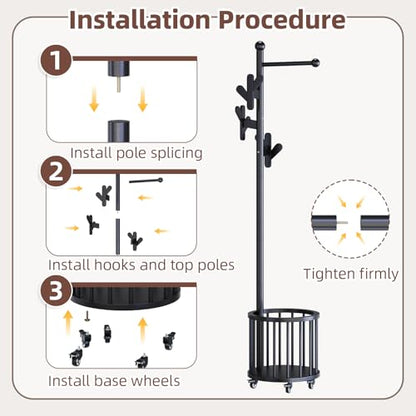 Installation Procedure

1

Install pole splicing

2

Install hooks and top poles

3

Install base wheels

Tighten firmly