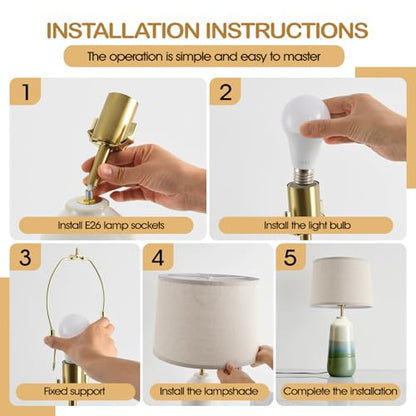 INSTALLATION INSTRUCTIONS

The operation is simple and easy to master

1

Install E26 lamp sockets

2

Install the light bulb

3

Fixed support

4

Install the lampshade

5

Complete the installation