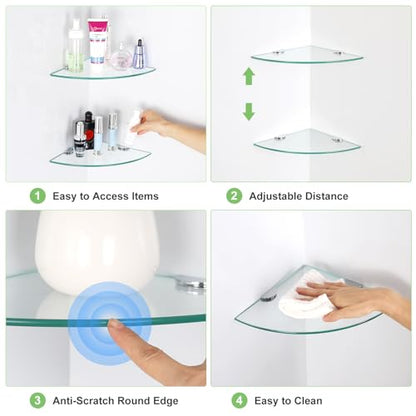 1 Easy to Access Items

2 Adjustable Distance

3 Anti-Scratch Round Edge

4 Easy to Clean