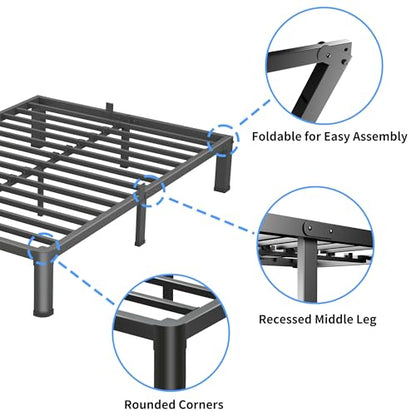 Foldable for Easy Assembly

Recessed Middle Leg

Rounded Corners