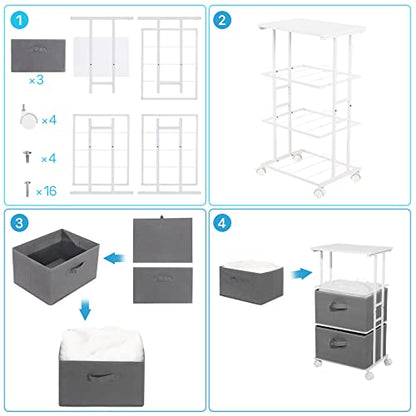 1
×3
×4
×4
×16
2
3
4