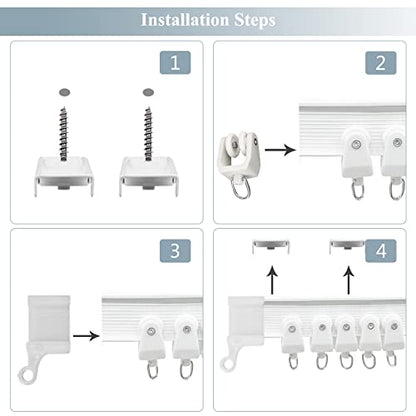 Installation Steps

1

2

3

4