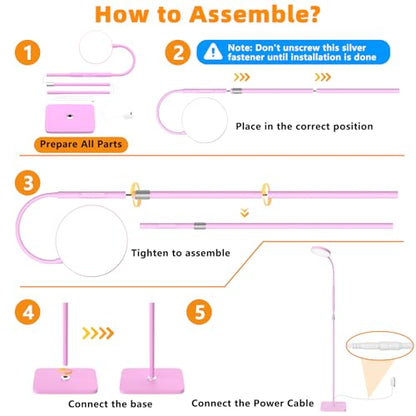 How to Assemble?

1

Prepare All Parts

2

Note: Don't unscrew this silver fastener until installation is done

Place in the correct position

3

Tighten to assemble

4

Connect the base

5

Connect the Power Cable