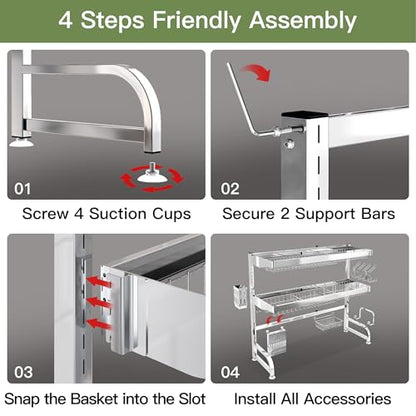 4 Steps Friendly Assembly

01

Screw 4 Suction Cups

02

Secure 2 Support Bars

03

Snap the Basket into the Slot

04

Install All Accessories