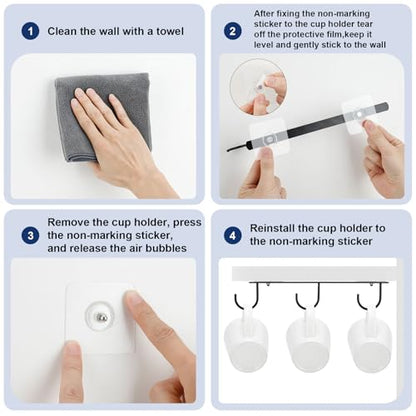 1 Clean the wall with a towel

2 After fixing the non-marking sticker to the cup holder tear off the protective film,keep it level and gently stick to the wall

3 Remove the cup holder, press the non-marking sticker, and release the air bubbles

4 Reinstall the cup holder to the non-marking sticker