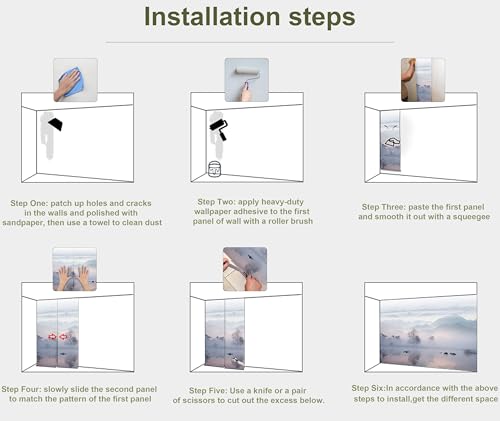 Installation steps

Step One: patch up holes and cracks in the walls and polished with sandpaper, then use a towel to clean dust

Step Two: apply heavy-duty wallpaper adhesive to the first panel of wall with a roller brush

Step Three: paste the first panel and smooth it out with a squeegee

Step Four: slowly slide the second panel to match the pattern of the first panel

Step Five: Use a knife or a pair of scissors to cut out the excess below.

Step Six:In accordance with the above steps to install,get the different space