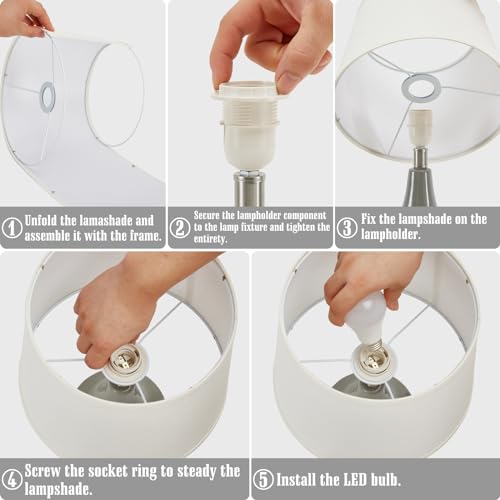 ① Unfold the lamashade and assemble it with the frame.

② Secure the lampholder component to the lamp fixture and tighten the entirety.

③ Fix the lampshade on the lampholder.

④ Screw the socket ring to steady the lampshade.

⑤ Install the LED bulb.