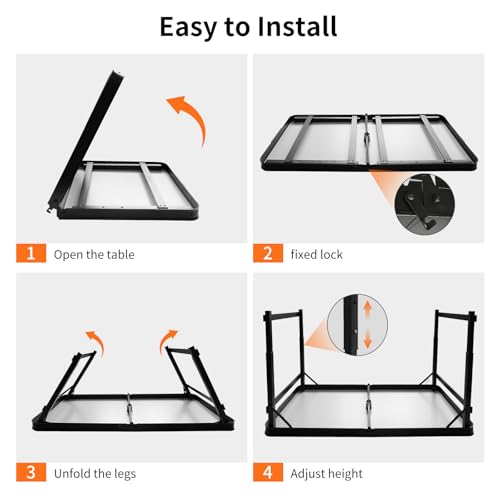 Easy to Install

1 Open the table

2 fixed lock

3 Unfold the legs

4 Adjust height