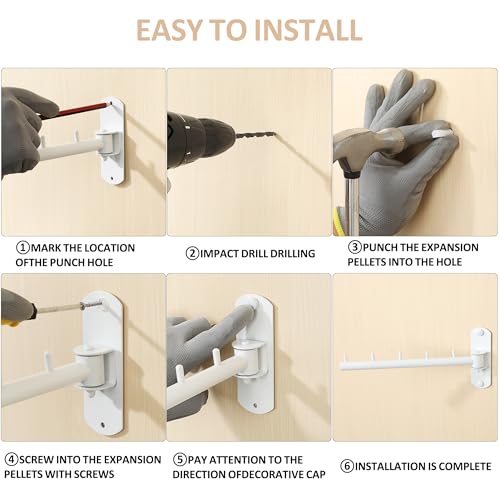 EASY TO INSTALL

①MARK THE LOCATION OFTHE PUNCH HOLE

②IMPACT DRILL DRILLING

③PUNCH THE EXPANSION PELLETS INTO THE HOLE

④SCREW INTO THE EXPANSION PELLETS WITH SCREWS

⑤PAY ATTENTION TO THE DIRECTION OFDECORATIVE CAP

⑥INSTALLATION IS COMPLETE