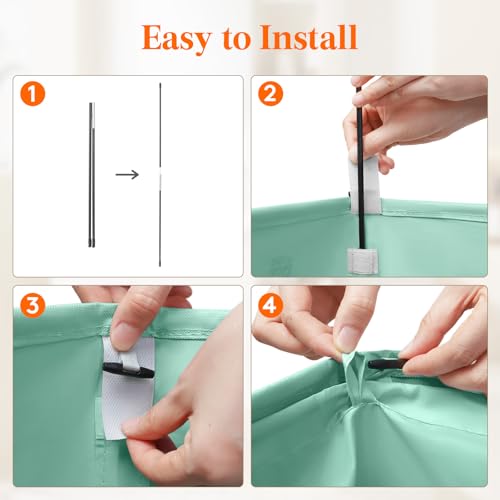 Easy to Install

1

2

3

4