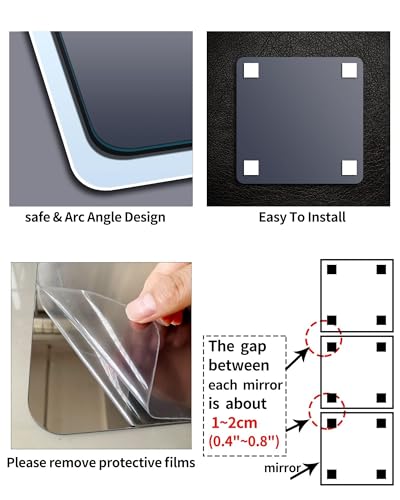 safe & Arc Angle Design

Easy To Install

Please remove protective films

The gap between each mirror is about 1~2cm (0.4"~0.8")

mirror