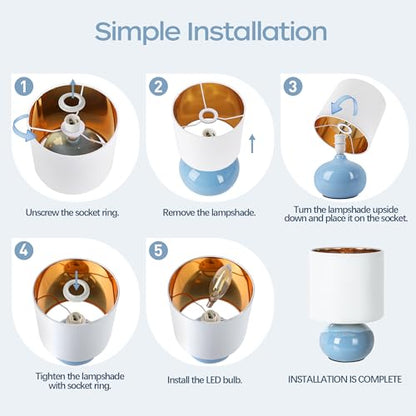 Simple Installation

1

Unscrew the socket ring.

2

Remove the lampshade.

3

Turn the lampshade upside down and place it on the socket.

4

Tighten the lampshade with socket ring.

5

Install the LED bulb.

INSTALLATION IS COMPLETE