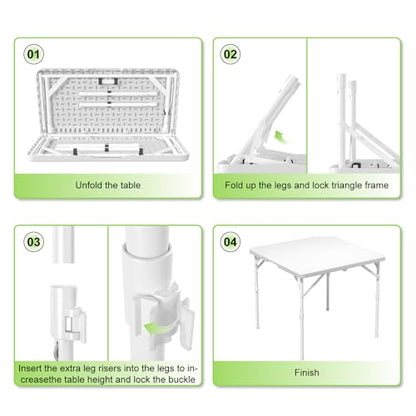 01

Unfold the table

02

Fold up the legs and lock triangle frame

03

Insert the extra leg risers into the legs to increasethe table height and lock the buckle

04

Finish