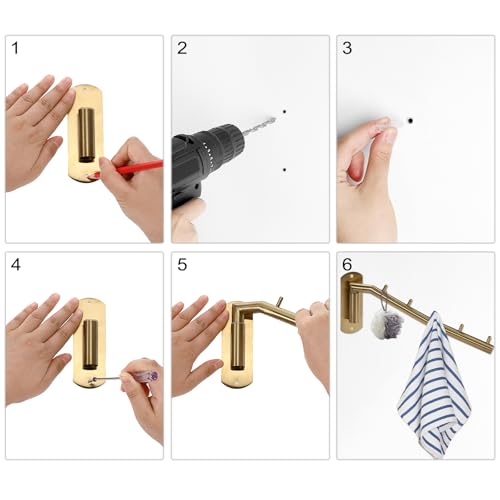 1

2

3

4

5

6