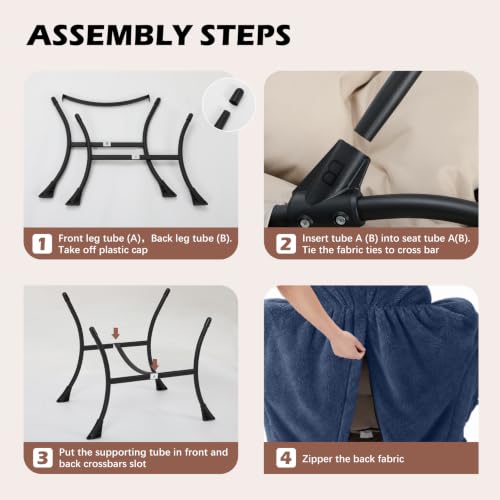 ASSEMBLY STEPS

1 Front leg tube (A)，Back leg tube (B). Take off plastic cap

2 Insert tube A (B) into seat tube A(B). Tie the fabric ties to cross bar

3 Put the supporting tube in front and back crossbars slot

4 Zipper the back fabric