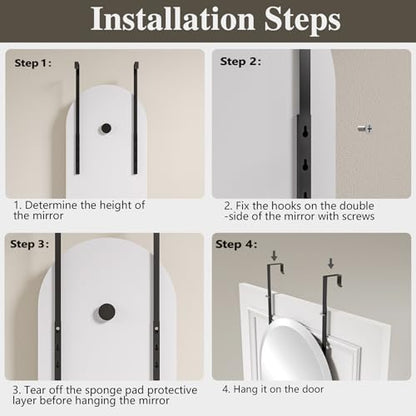 Installation Steps

Step 1:

1. Determine the height of the mirror

Step 2:

2. Fix the hooks on the double -side of the mirror with screws

Step 3:

3. Tear off the sponge pad protective layer before hanging the mirror

Step 4:

4. Hang it on the door