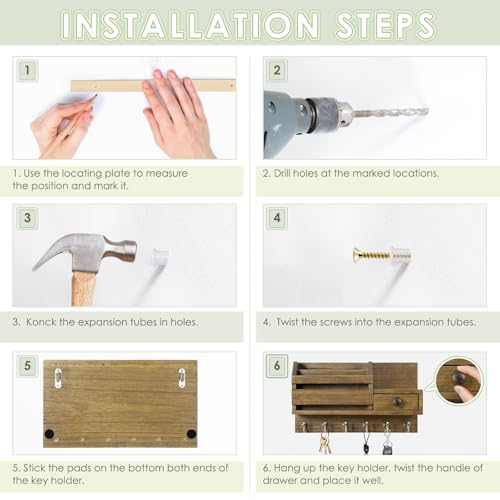 INSTALLATION STEPS

1

1. Use the locating plate to measure the position and mark it.

2

2. Drill holes at the marked locations.

3

3. Konck the expansion tubes in holes.

4

4. Twist the screws into the expansion tubes.

5

5. Stick the pads on the bottom both ends of the key holder.

6

6. Hang up the key holder, twist the handle of drawer and place it well.