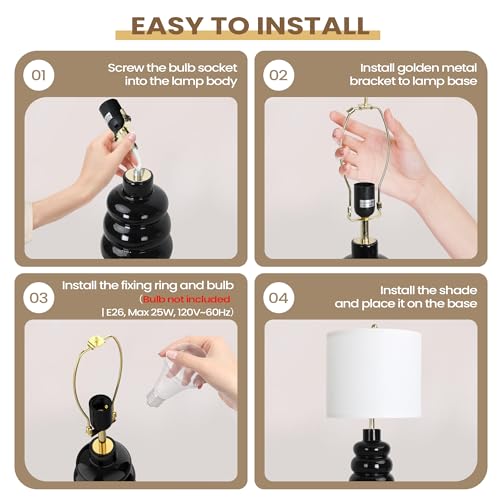 EASY TO INSTALL

01
Screw the bulb socket into the lamp body

02
Install golden metal bracket to lamp base

03
Install the fixing ring and bulb
(Bulb not included
| E26, Max 25W, 120V~60Hz)

04
Install the shade and place it on the base