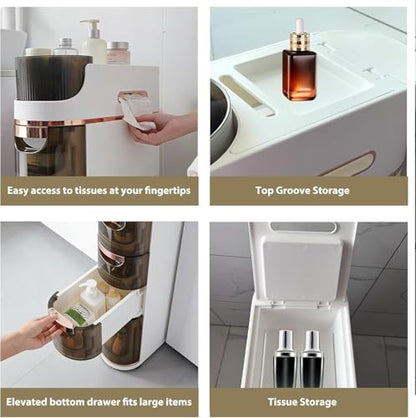 Easy access to tissues at your fingertips

Top Groove Storage

Elevated bottom drawer fits large items

Tissue Storage