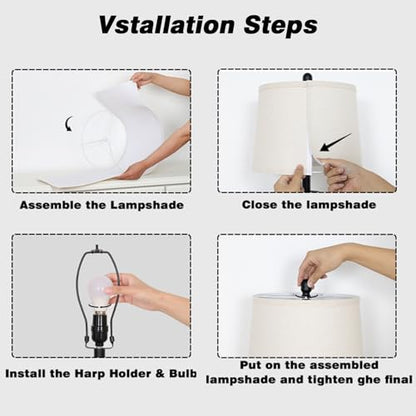 Vstallation Steps

Assemble the Lampshade

Close the lampshade

Install the Harp Holder & Bulb

Put on the assembled lampshade and tighten ghe final